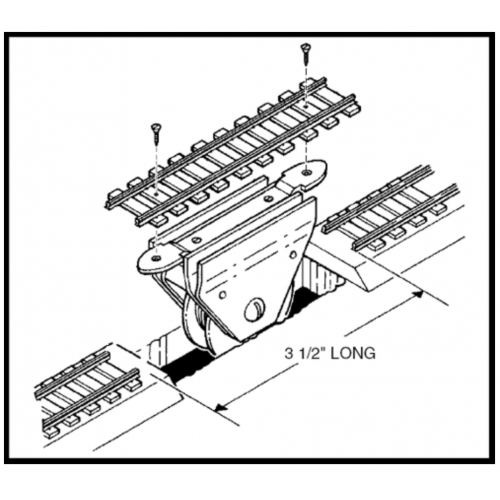 3 1/2" LONG